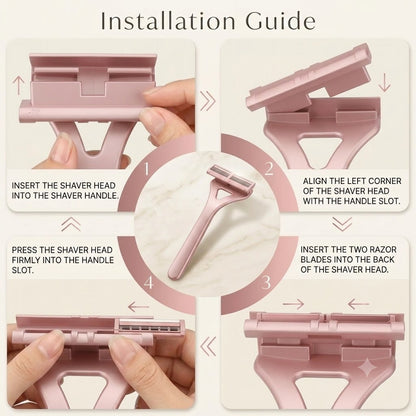 Installation Guide

1

INSERT THE SHAVER HEAD INTO THE SHAVER HANDLE.

2

ALIGN THE LEFT CORNER OF THE SHAVER HEAD WITH THE HANDLE SLOT.

3

INSERT THE TWO RAZOR BLADES INTO THE BACK OF THE SHAVER HEAD.

4

PRESS THE SHAVER HEAD FIRMLY INTO THE HANDLE SLOT.